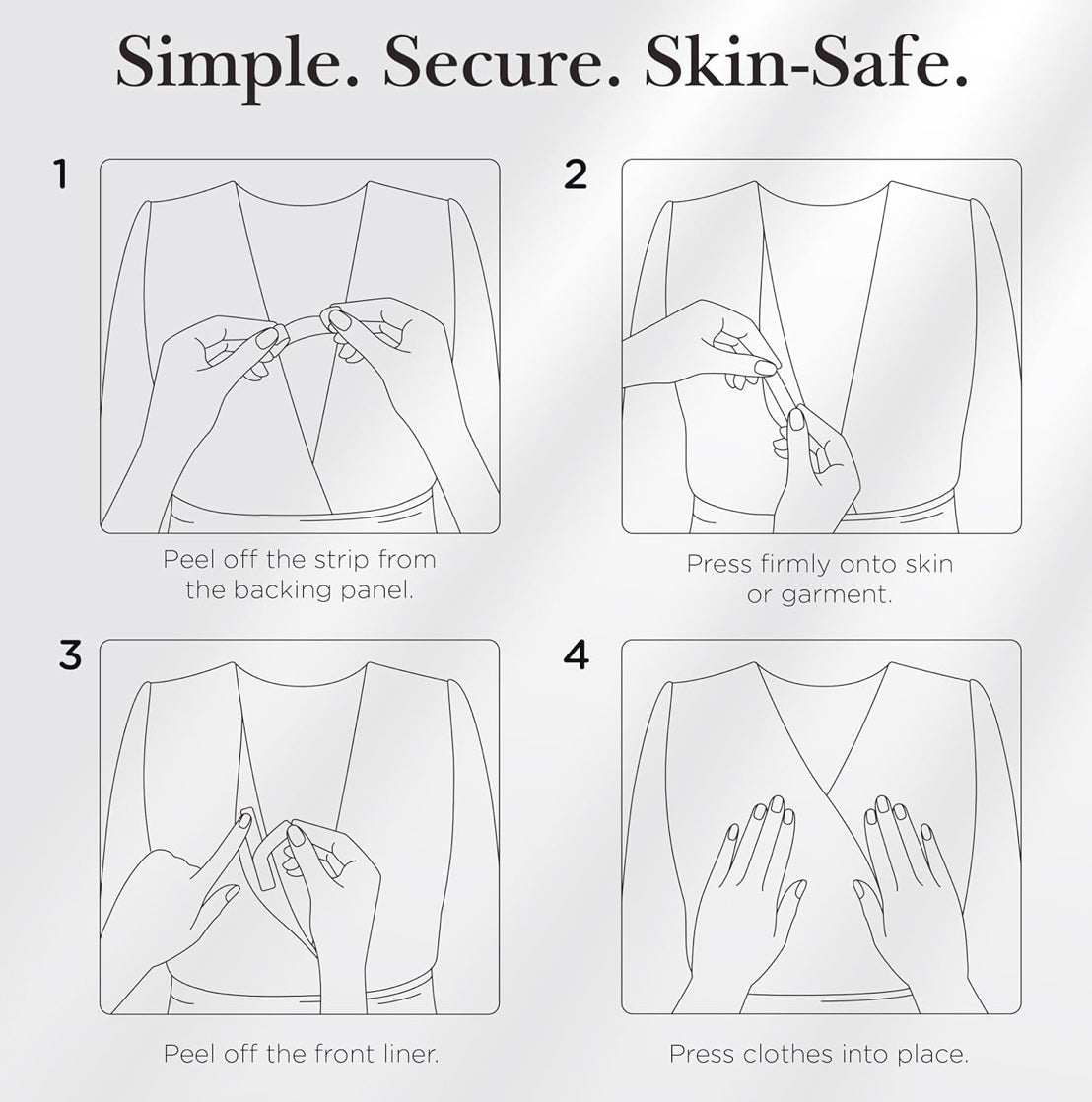 Simple. Secure. Skin-Safe.

1

Peel off the strip from the backing panel.

2

Press firmly onto skin or garment.

3

Peel off the front liner.

4

Press clothes into place.